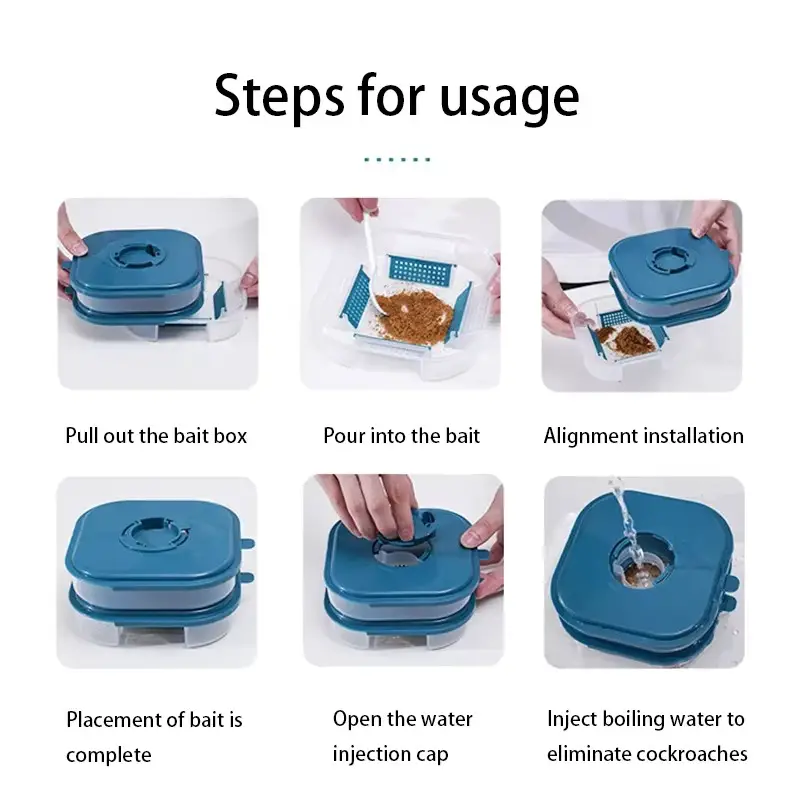 Steps for usage

Pull out the bait box

Pour into the bait

Alignment installation

Placement of bait is complete

Open the water injection cap

Inject boiling water to eliminate cockroaches