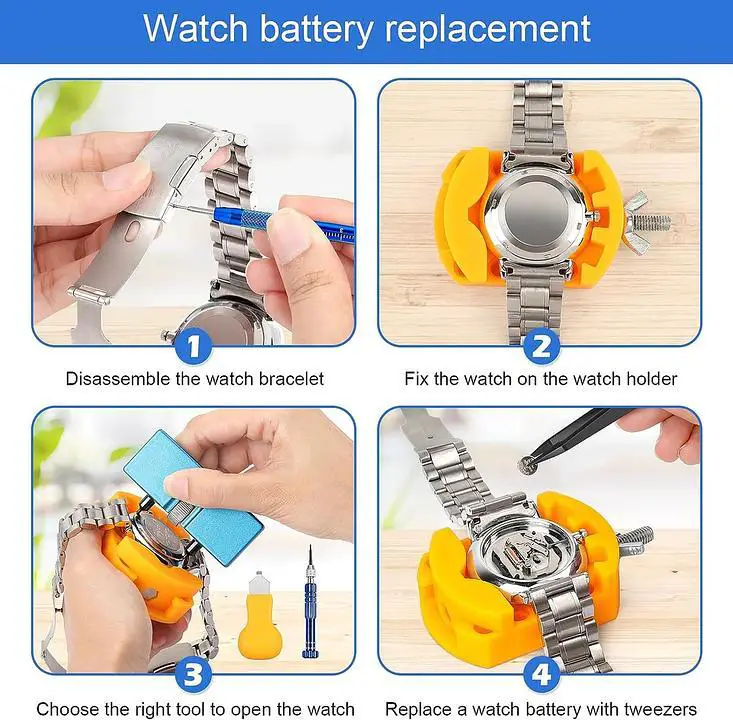 Watch battery replacement

1
Disassemble the watch bracelet

2
Fix the watch on the watch holder

3
Choose the right tool to open the watch

4
Replace a watch battery with tweezers