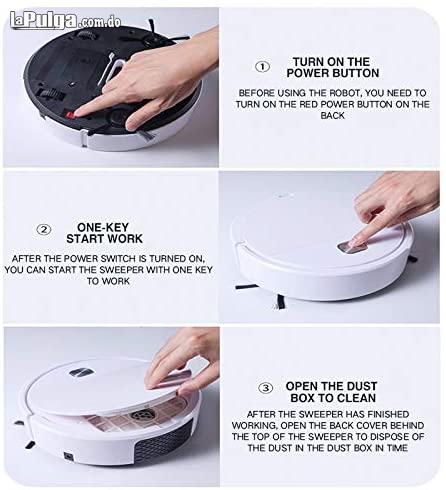 laPulga.com.do

① TURN ON THE POWER BUTTON

BEFORE USING THE ROBOT, YOU NEED TO TURN ON THE RED POWER BUTTON ON THE BACK

② ONE-KEY START WORK

AFTER THE POWER SWITCH IS TURNED ON, YOU CAN START THE SWEEPER WITH ONE KEY TO WORK

③ OPEN THE DUST BOX TO CLEAN

AFTER THE SWEEPER HAS FINISHED WORKING, OPEN THE BACK COVER BEHIND THE TOP OF THE SWEEPER TO DISPOSE OF THE DUST IN THE DUST BOX IN TIME