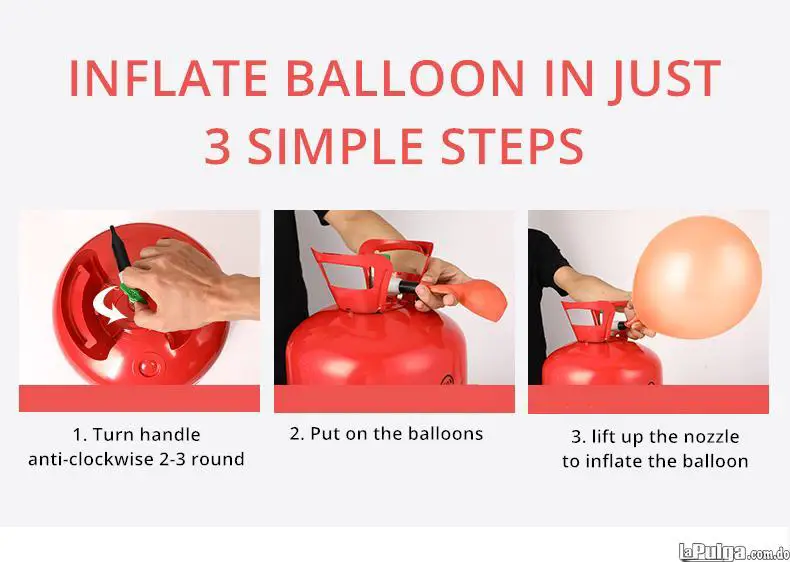 INFLATE BALLOON IN JUST 3 SIMPLE STEPS

1. Turn handle anti-clockwise 2-3 round

2. Put on the balloons

3. lift up the nozzle to inflate the balloon

laPulga.com.do